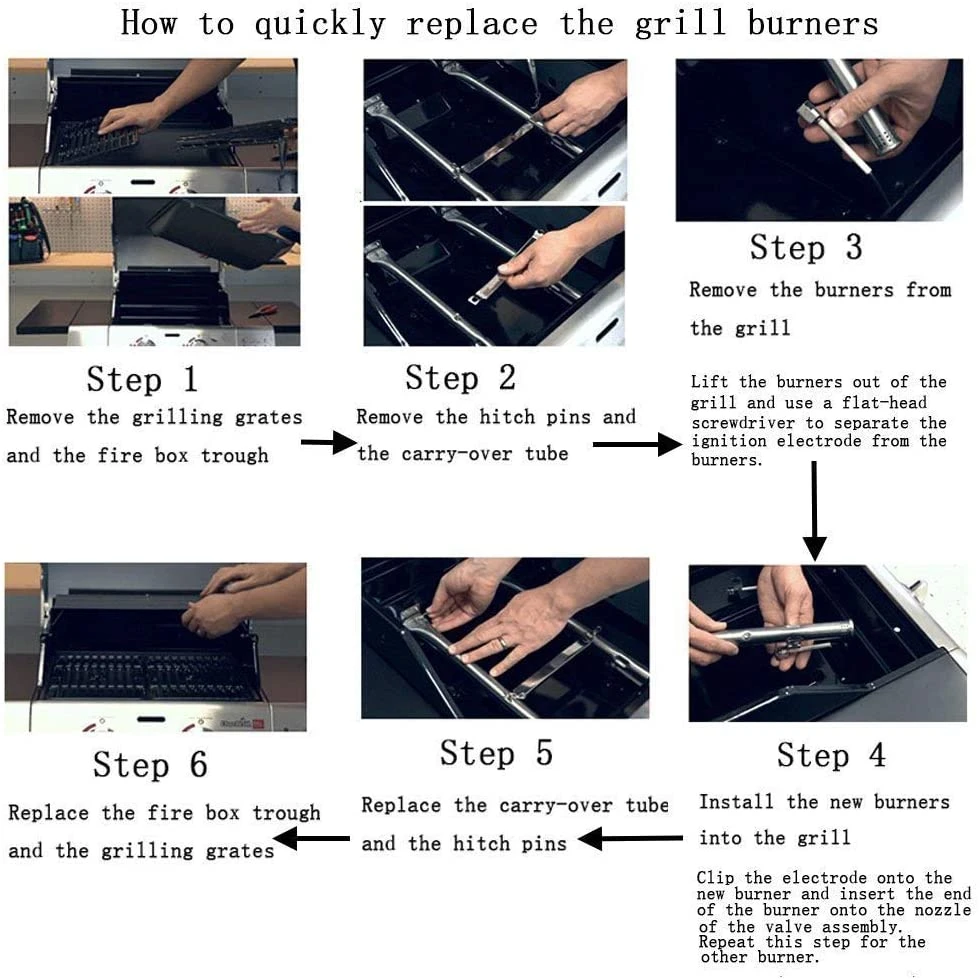 How to quickly replace the grill burners

Step 1
Remove the grilling grates and the fire box trough

Step 2
Remove the hitch pins and the carry-over tube

Step 3
Remove the burners from the grill

Lift the burners out of the grill and use a flat-head screwdriver to separate the ignition electrode from the burners.

Step 4
Install the new burners into the grill

Clip the electrode onto the new burner and insert the end of the burner onto the nozzle of the valve assembly. Repeat this step for the other burner.

Step 5
Replace the carry-over tube and the hitch pins

Step 6
Replace the fire box trough and the grilling grates