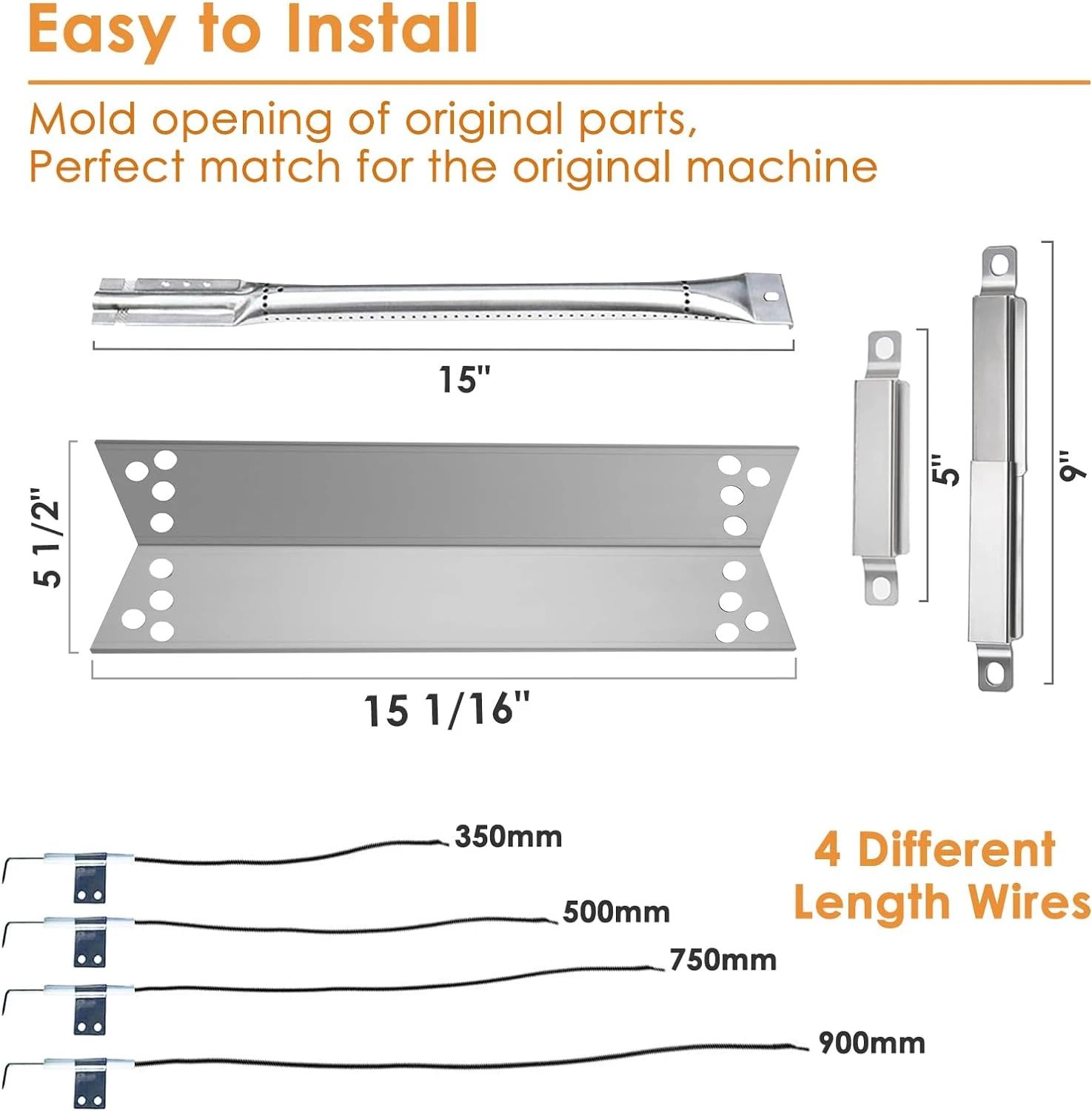 Easy to Install

Mold opening of original parts,
Perfect match for the original machine

15"

5 1/2"

15 1/16"

5"

9"

350mm

500mm

750mm

900mm

4 Different Length Wires