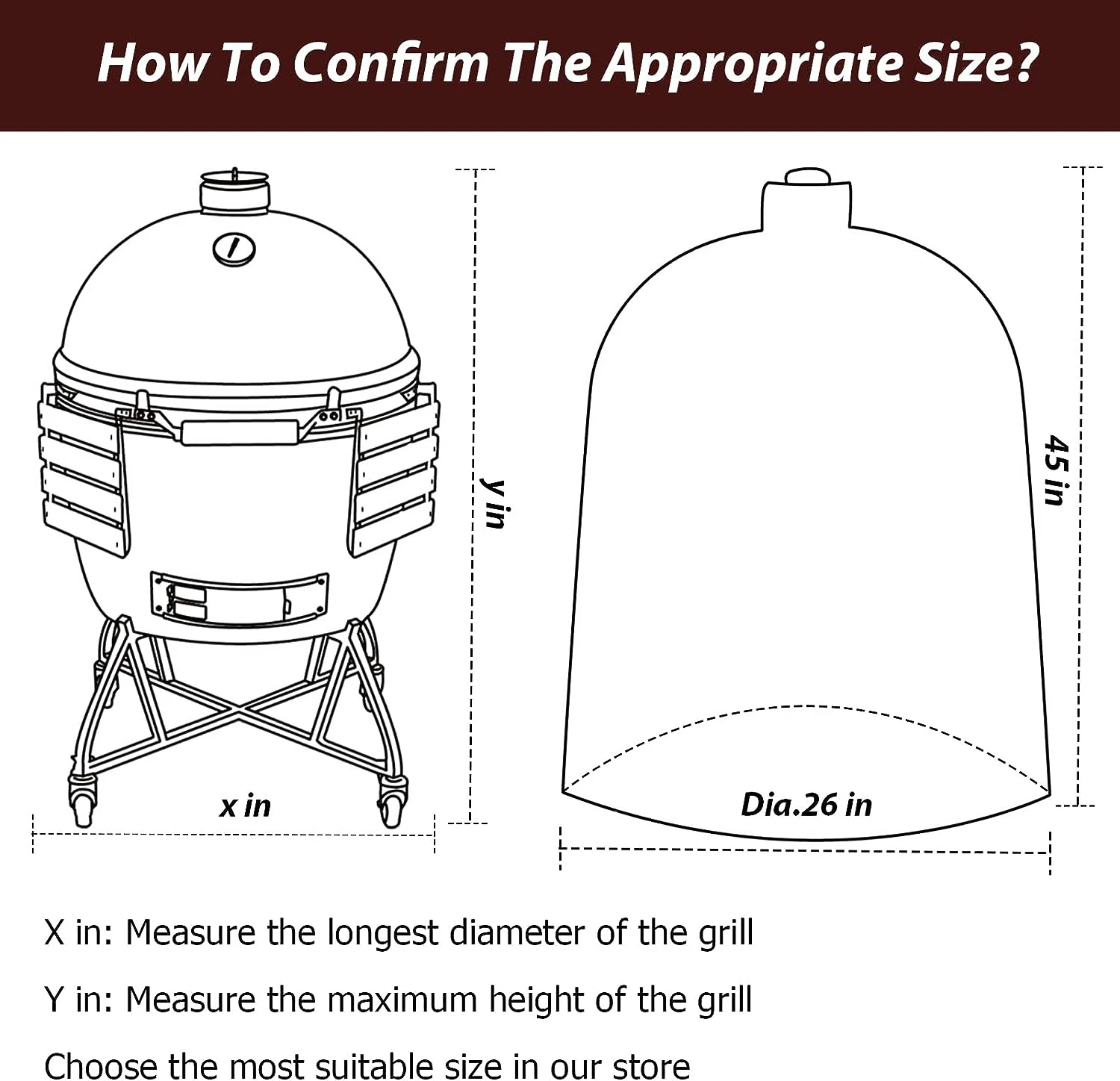 How To Confirm The Appropriate Size?

y in

x in

45 in

Dia.26 in

X in: Measure the longest diameter of the grill

Y in: Measure the maximum height of the grill

Choose the most suitable size in our store