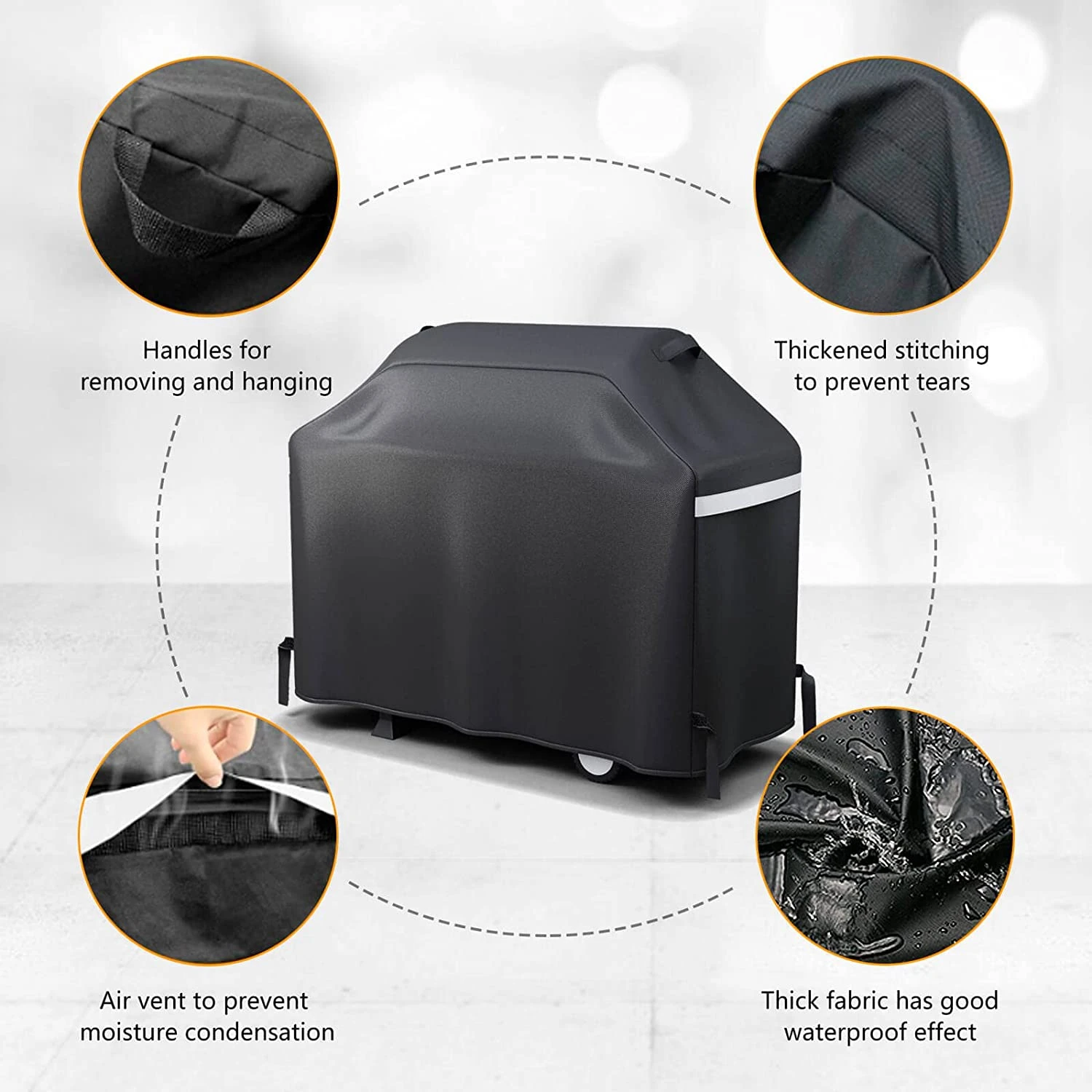 Handles for removing and hanging

Thickened stitching to prevent tears

Air vent to prevent moisture condensation

Thick fabric has good waterproof effect