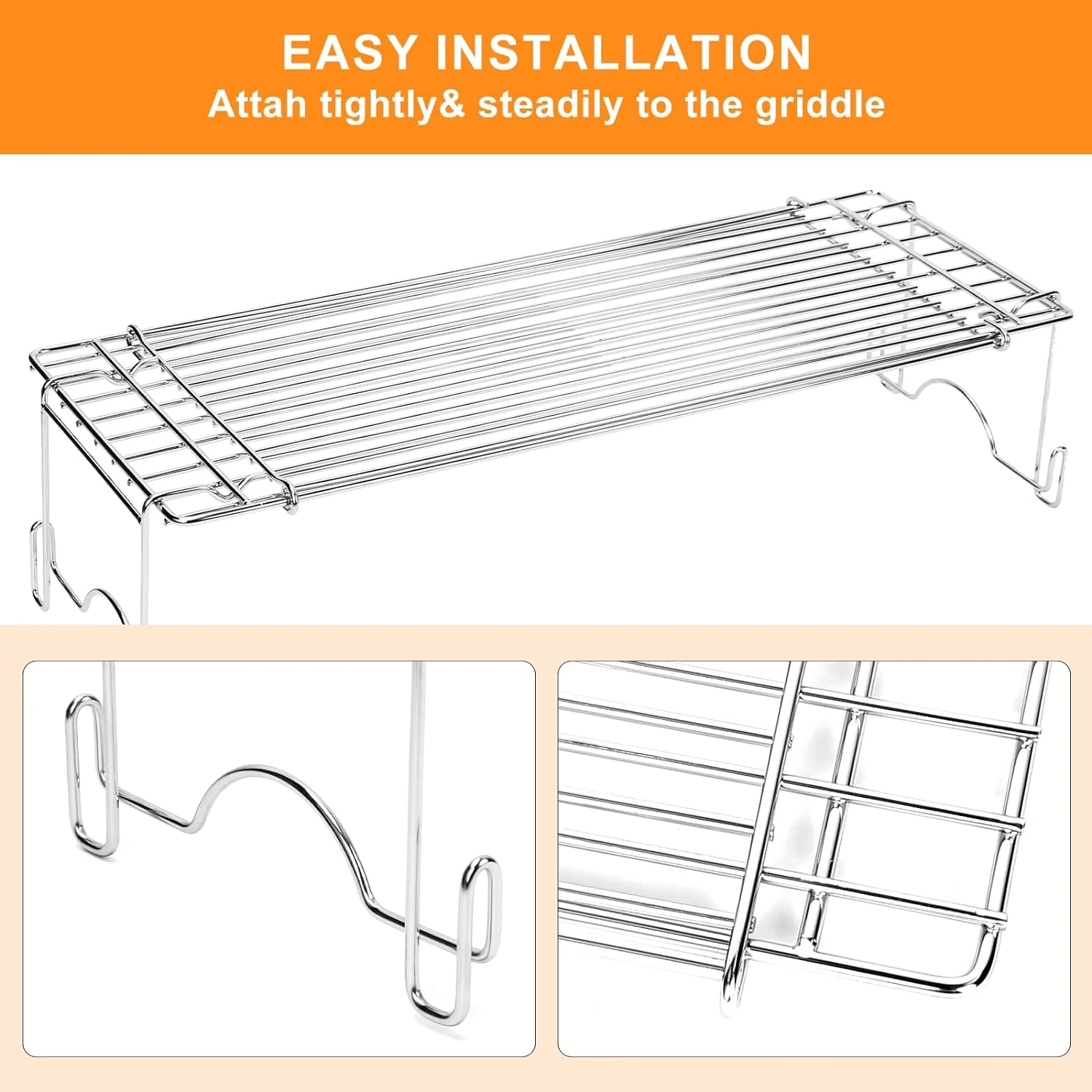 EASY INSTALLATION
Attah tightly& steadily to the griddle