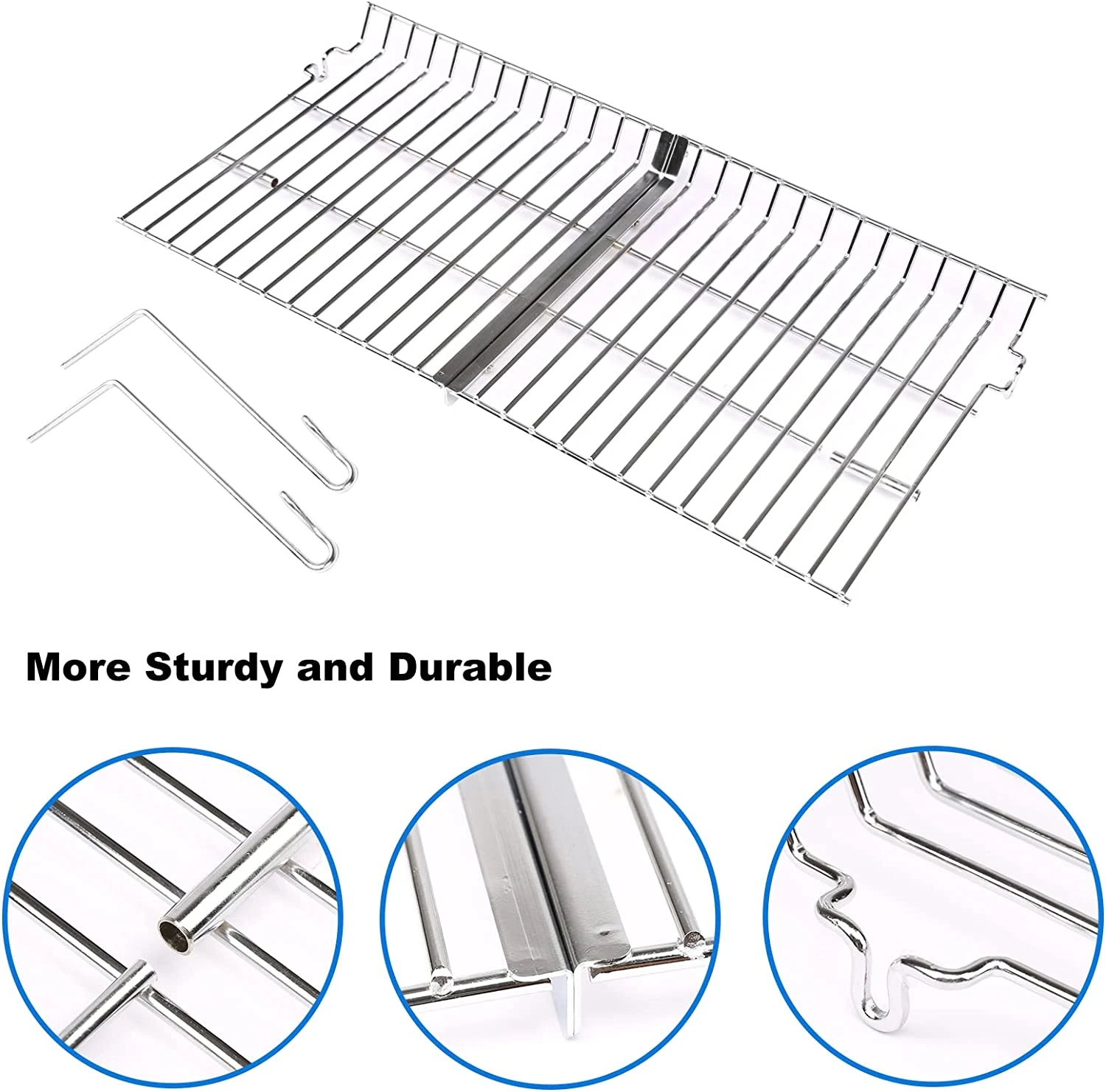 More Sturdy and Durable