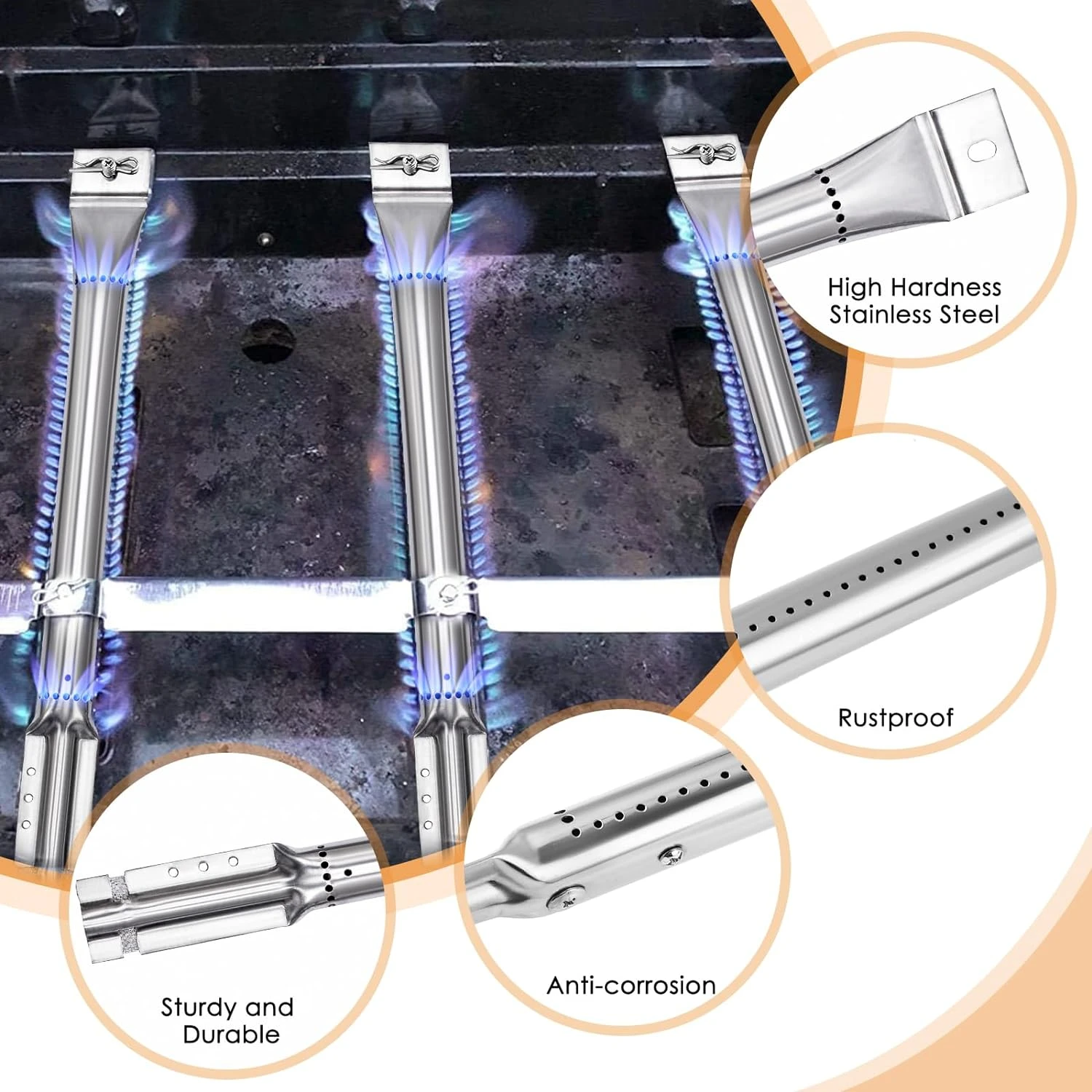 High Hardness Stainless Steel

Rustproof

Sturdy and Durable

Anti-corrosion