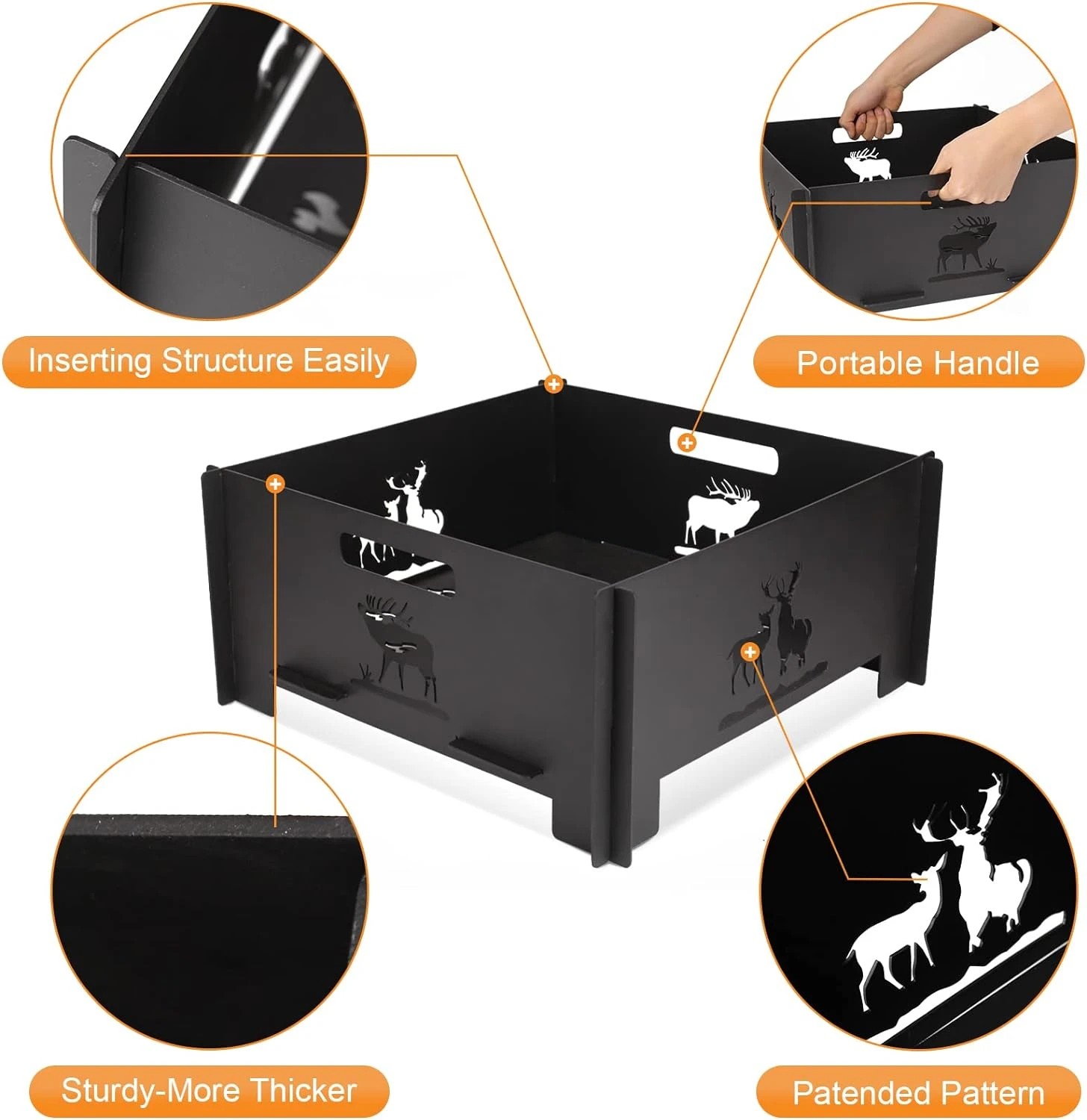 Inserting Structure Easily

Portable Handle

Sturdy-More Thicker

Patended Pattern