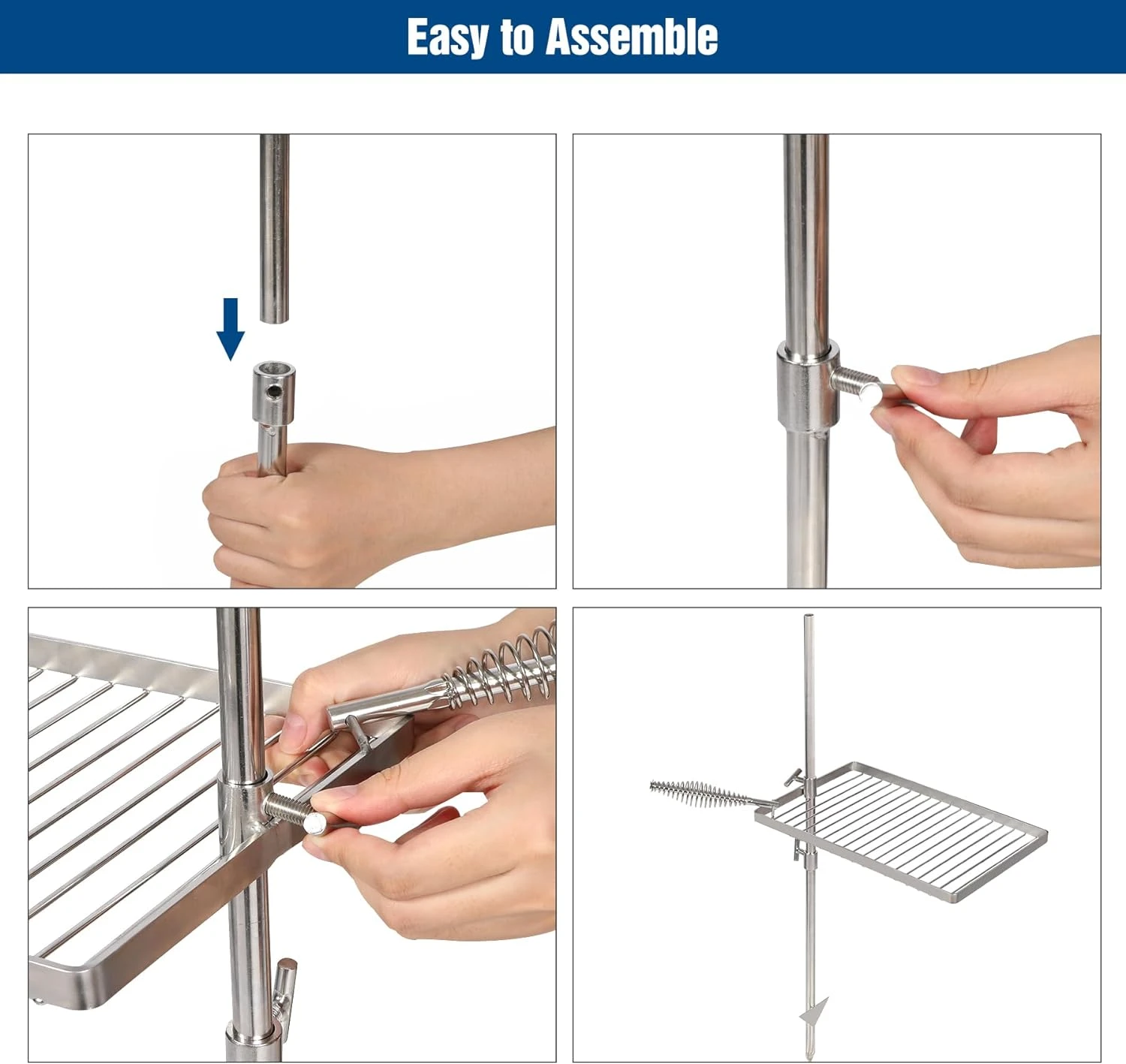 Easy to Assemble