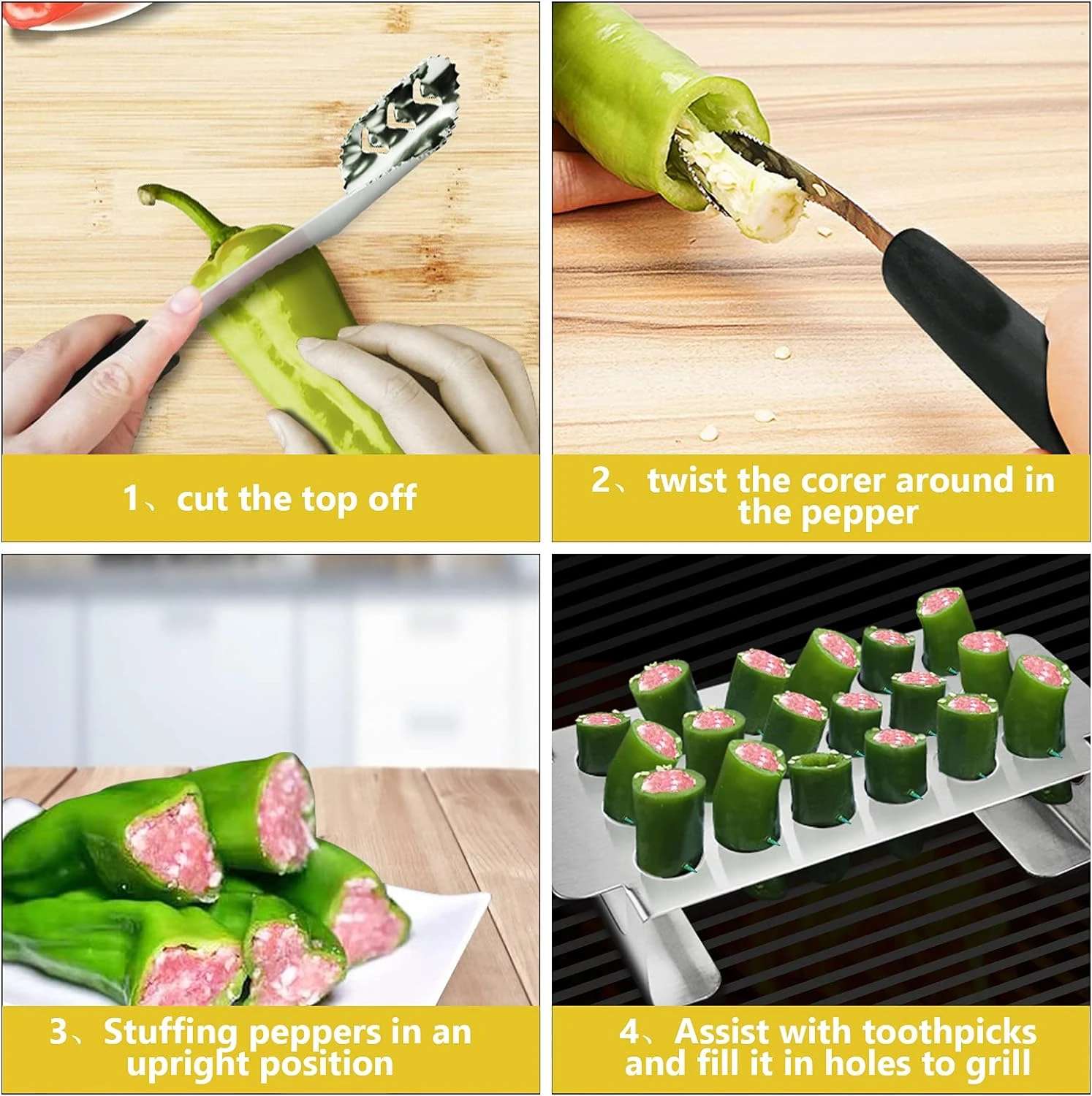 1、cut the top off

2、twist the corer around in the pepper

3、Stuffing peppers in an upright position

4、Assist with toothpicks and fill it in holes to grill