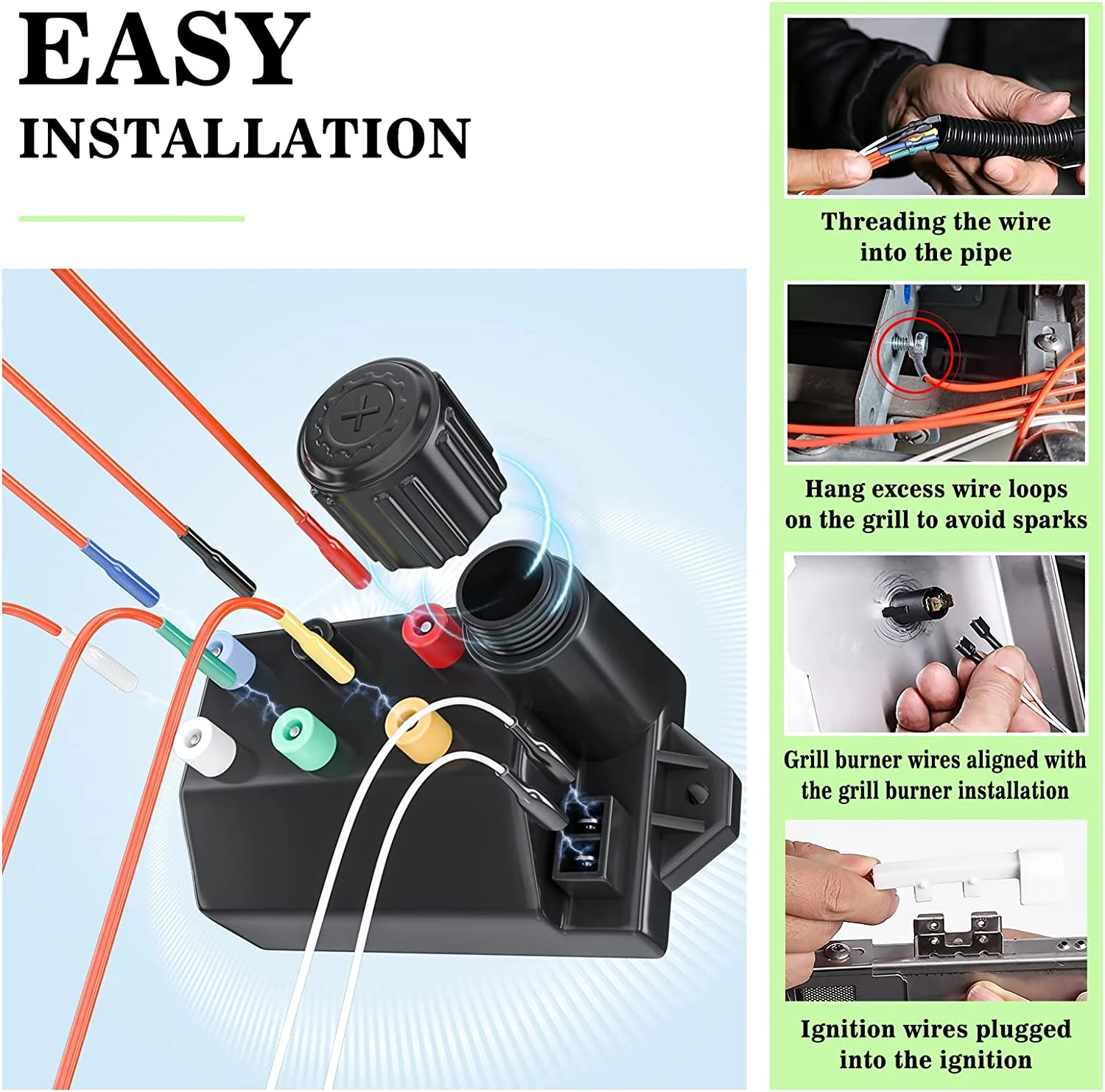 EASY
INSTALLATION

Threading the wire into the pipe

Hang excess wire loops on the grill to avoid sparks

Grill burner wires aligned with the grill burner installation

Ignition wires plugged into the ignition