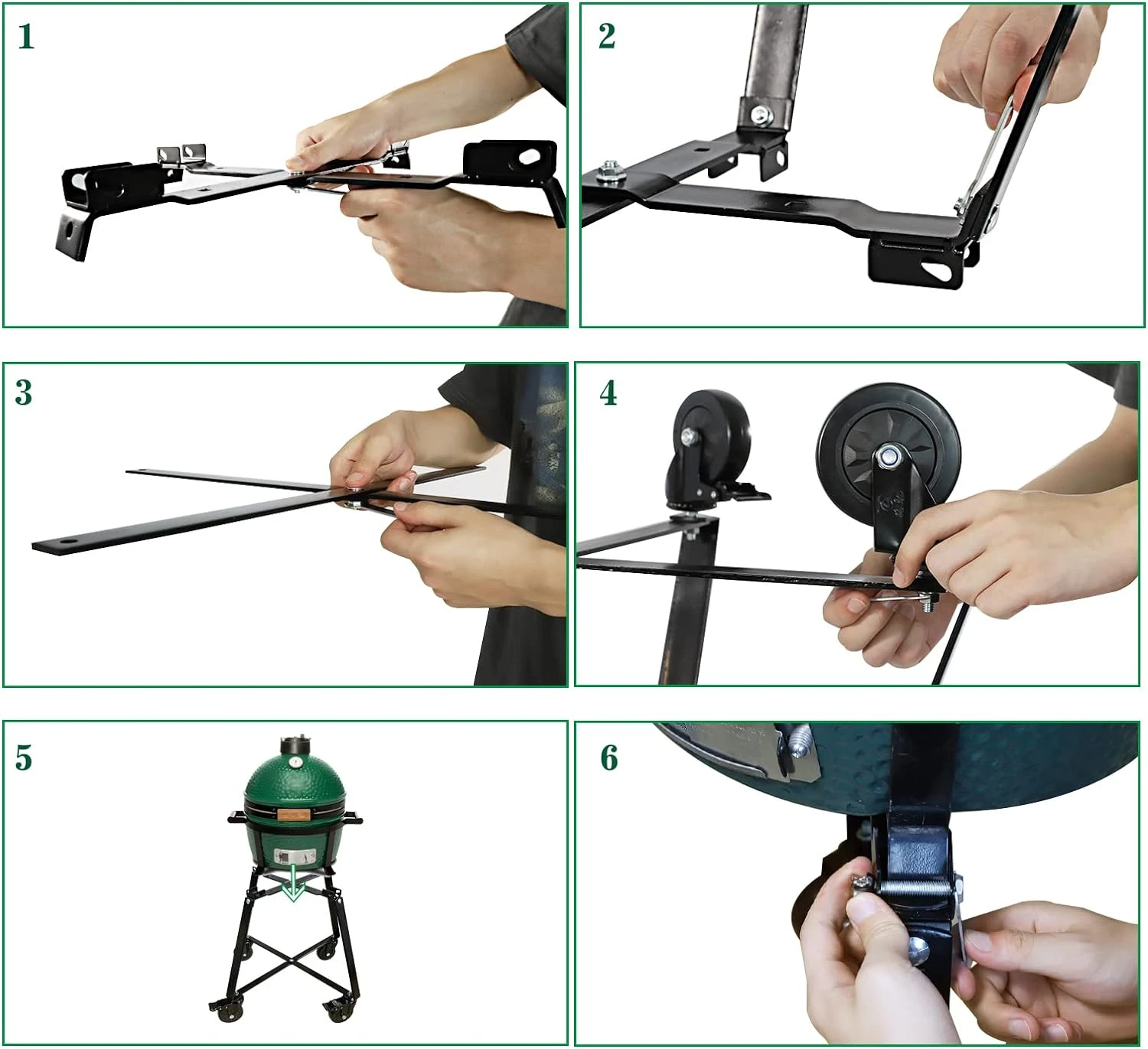 1

2

3

4

5

6