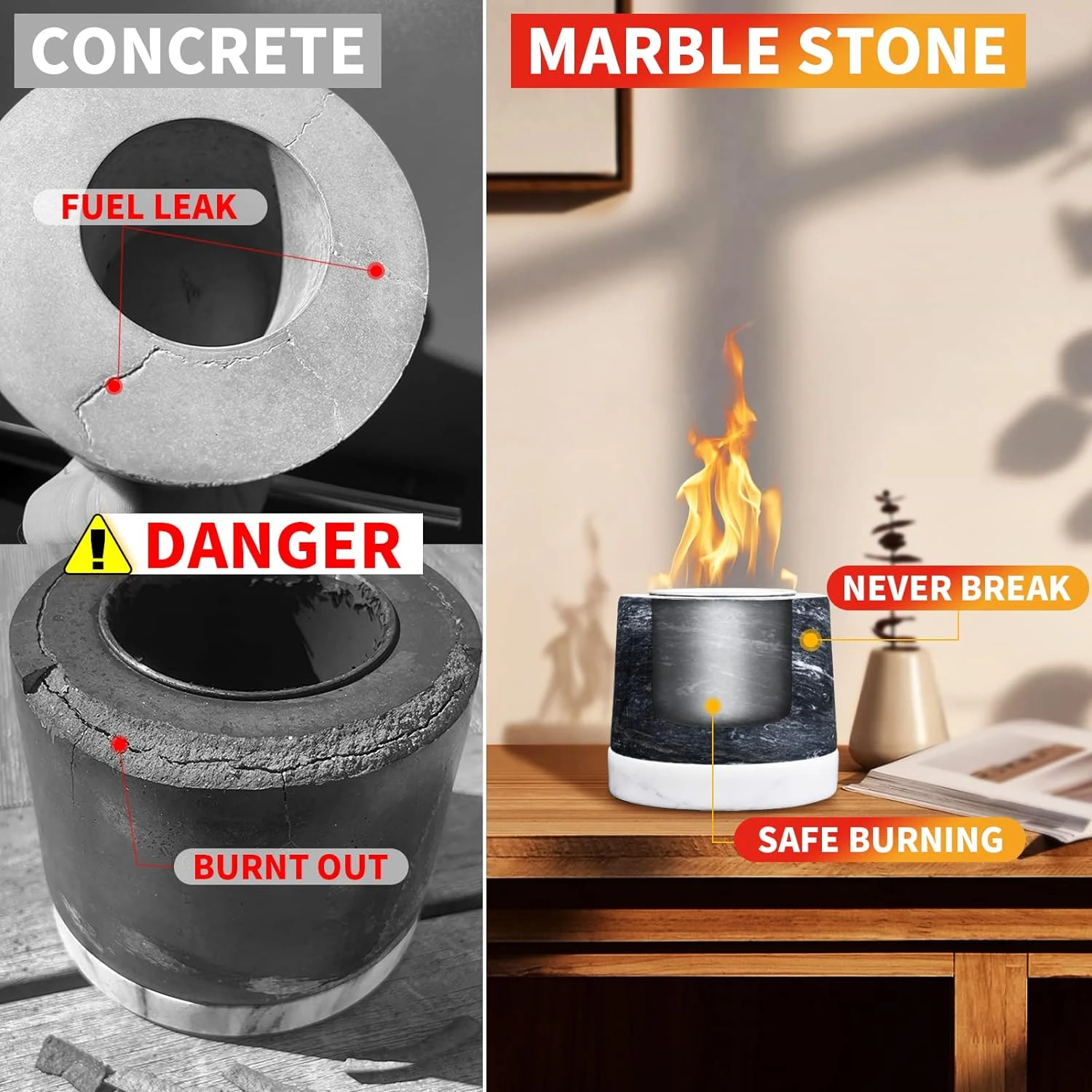 CONCRETE

FUEL LEAK

DANGER

BURNT OUT

MARBLE STONE

NEVER BREAK

SAFE BURNING