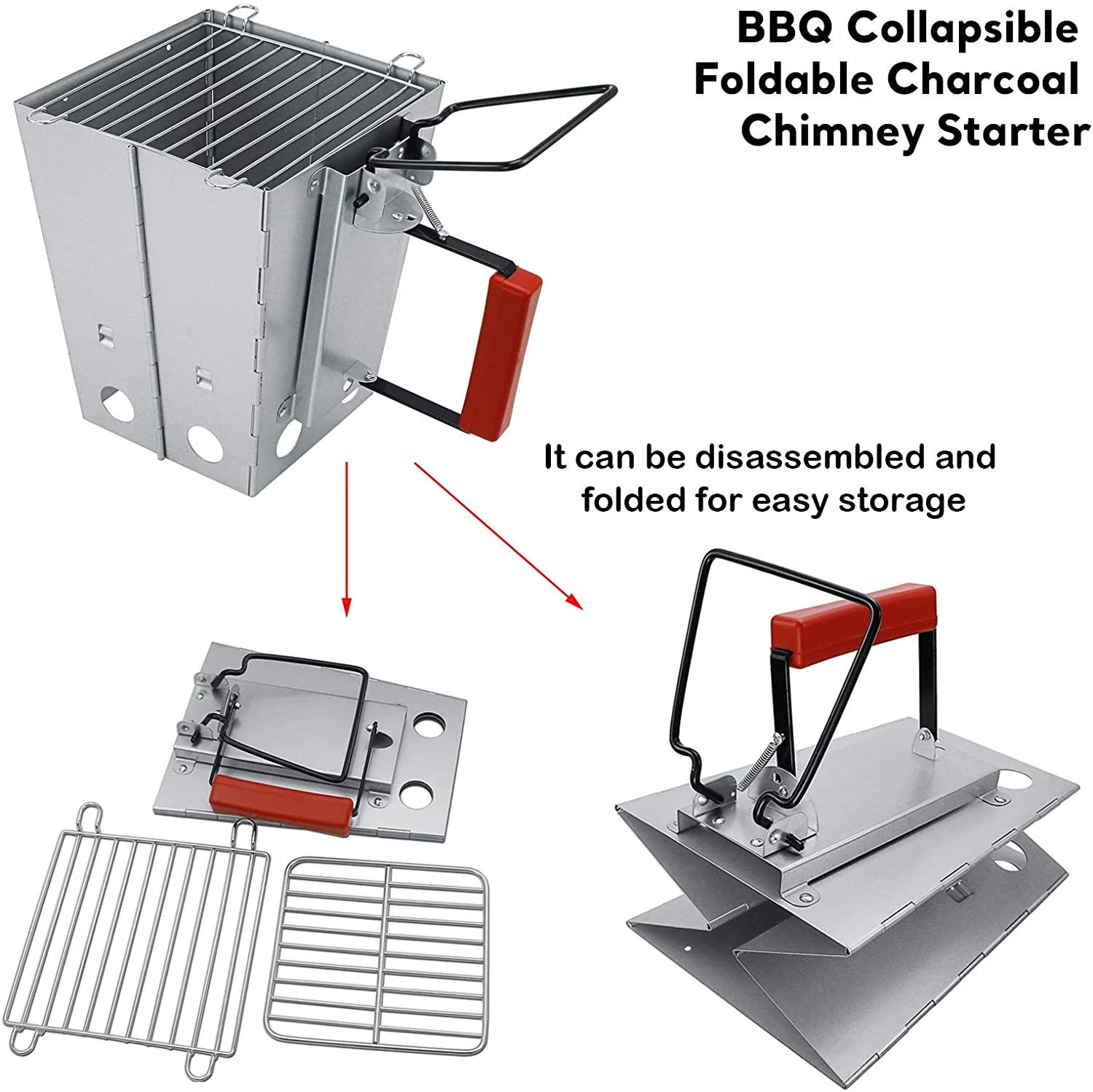 BBQ Collapsible Foldable Charcoal Chimney Starter

It can be disassembled and folded for easy storage