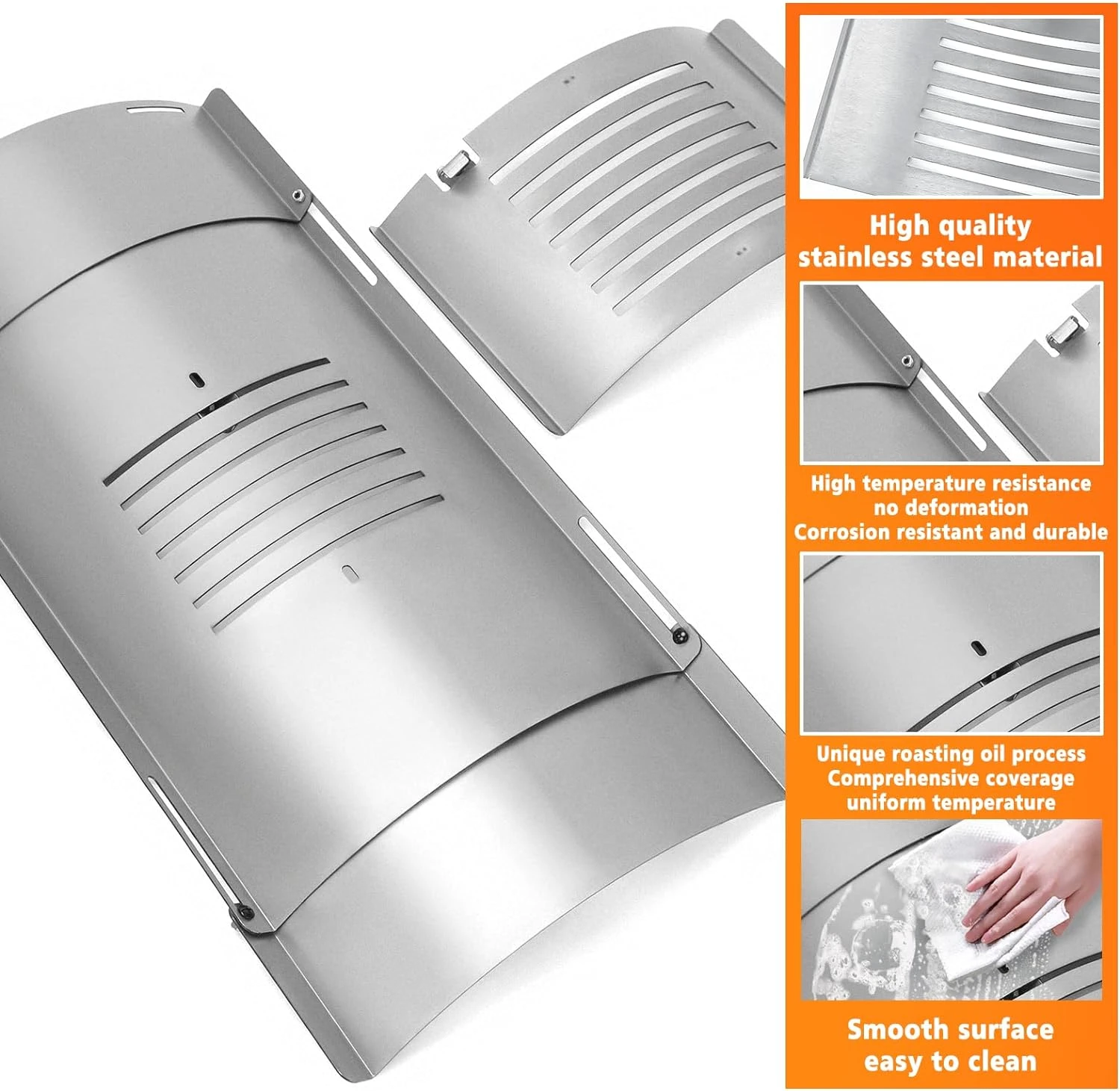 High quality stainless steel material

High temperature resistance no deformation Corrosion resistant and durable

Unique roasting oil process Comprehensive coverage uniform temperature

Smooth surface easy to clean