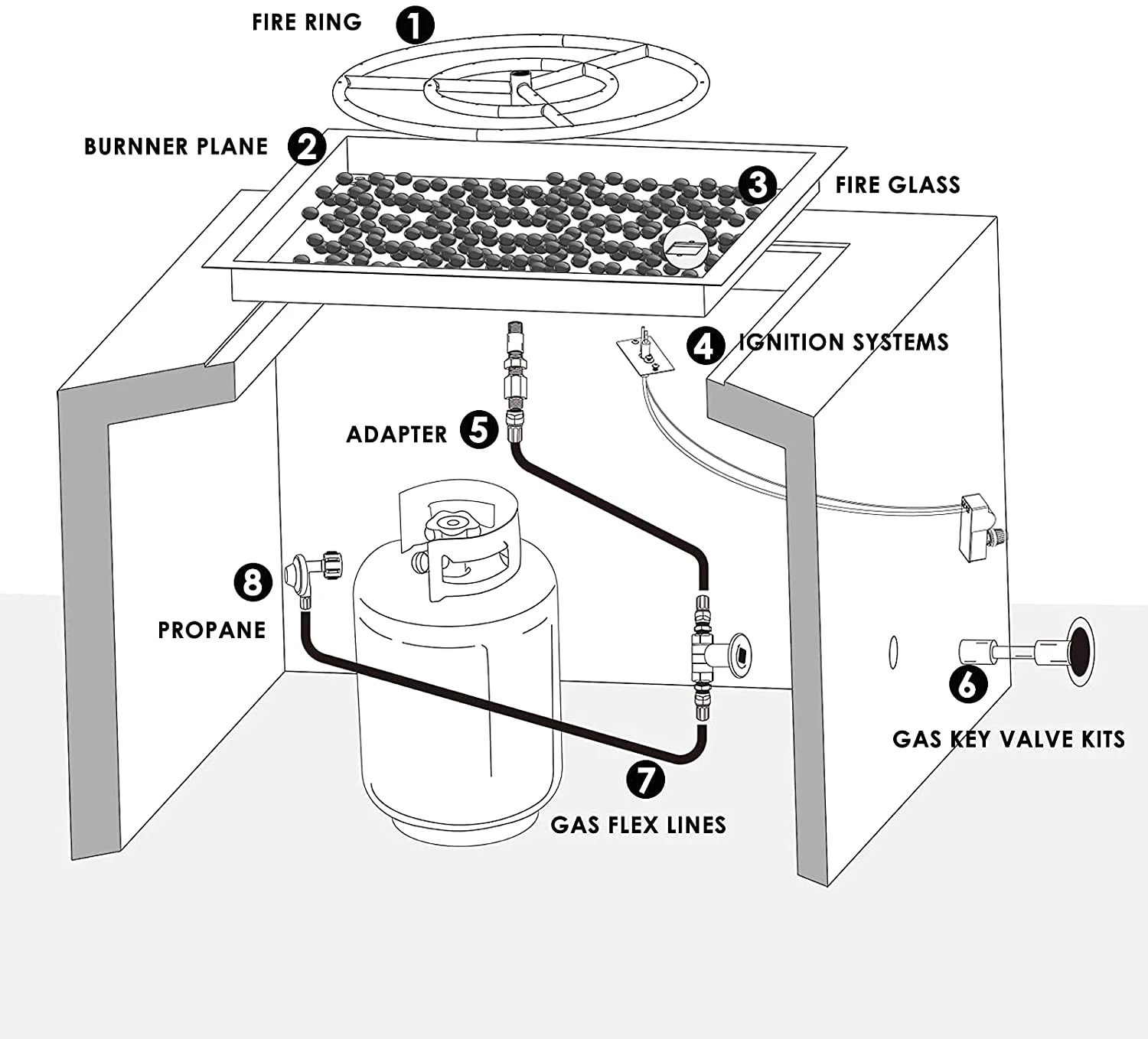 FIRE RING 1

BURNNER PLANE 2

3 FIRE GLASS

4 IGNITION SYSTEMS

ADAPTER 5

8

PROPANE

6

GAS KEY VALVE KITS

7

GAS FLEX LINES