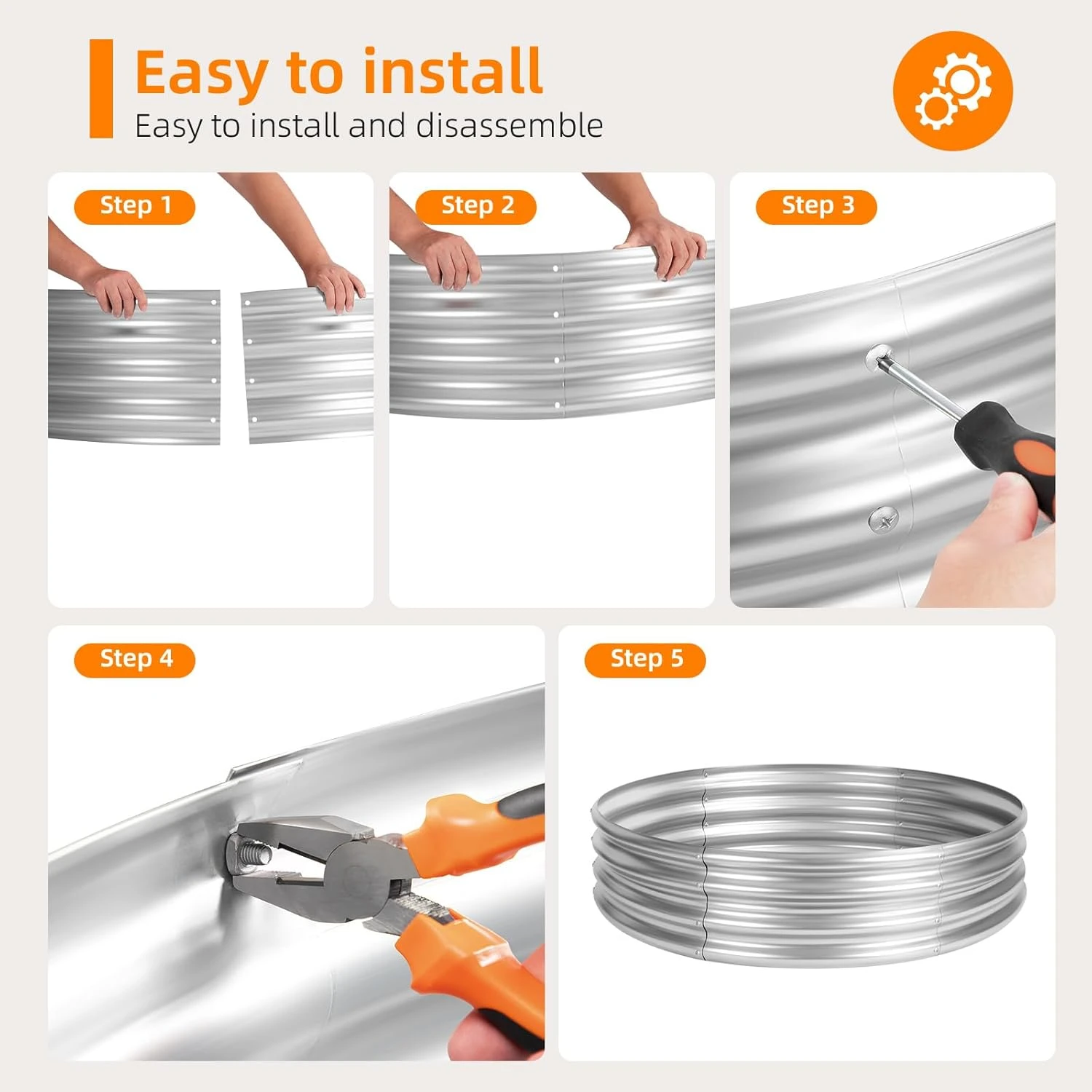 Easy to install
Easy to install and disassemble

Step 1

Step 2

Step 3

Step 4

Step 5