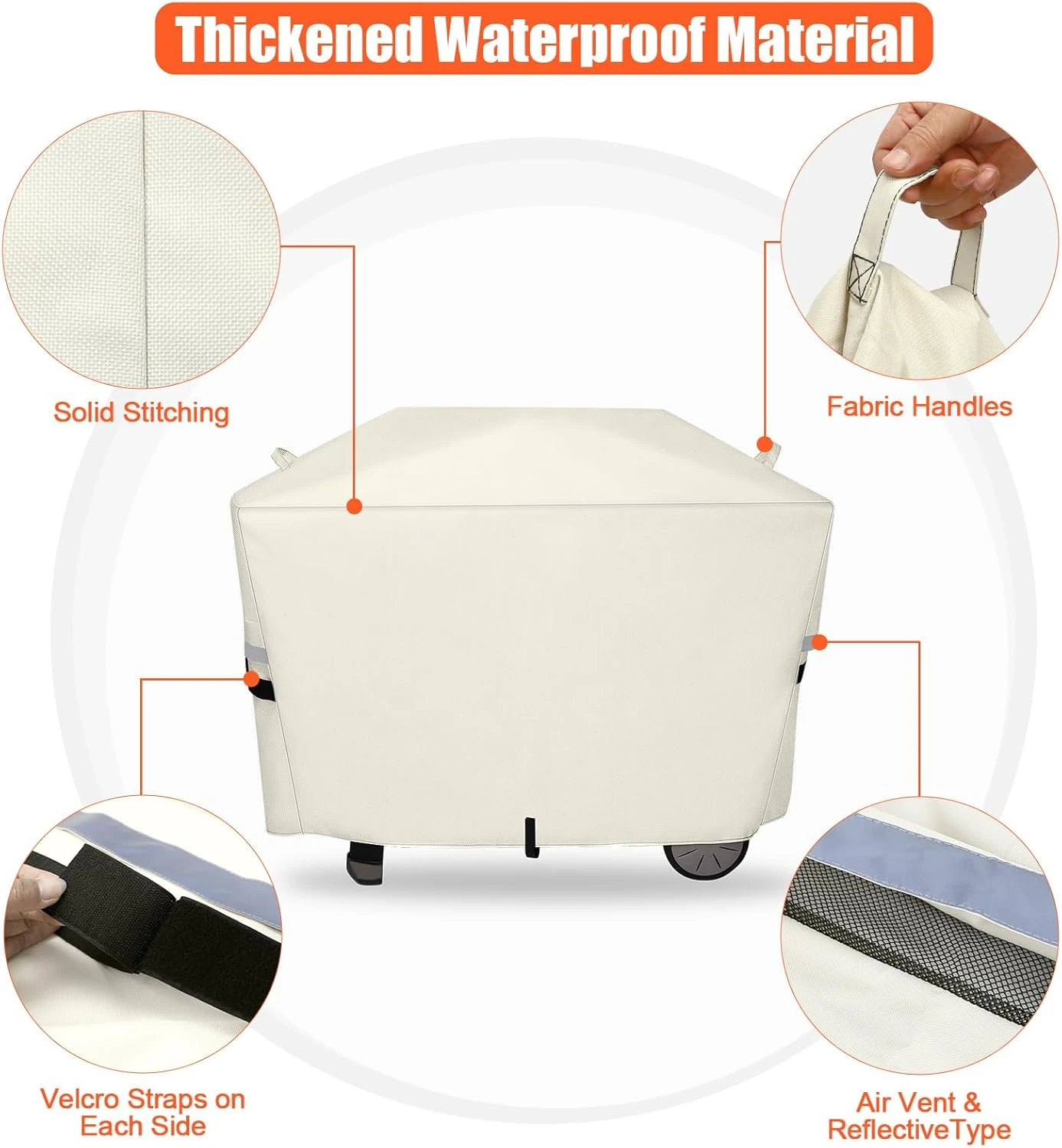 Thickened Waterproof Material

Solid Stitching

Fabric Handles

Velcro Straps on Each Side

Air Vent & ReflectiveType