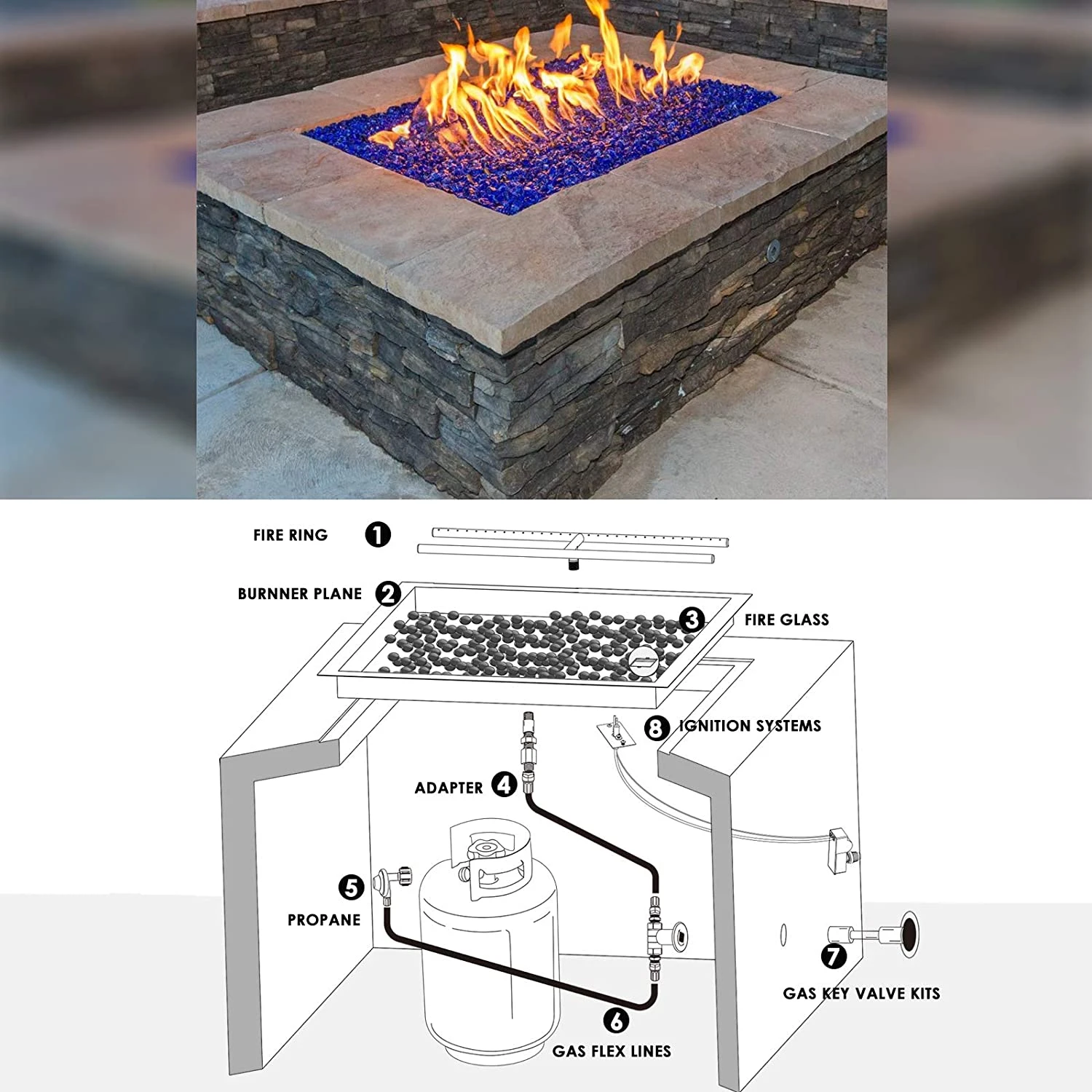 FIRE RING 1

BURNNER PLANE 2

3 FIRE GLASS

8 IGNITION SYSTEMS

ADAPTER 4

5

PROPANE

7

GAS KEY VALVE KITS

6

GAS FLEX LINES