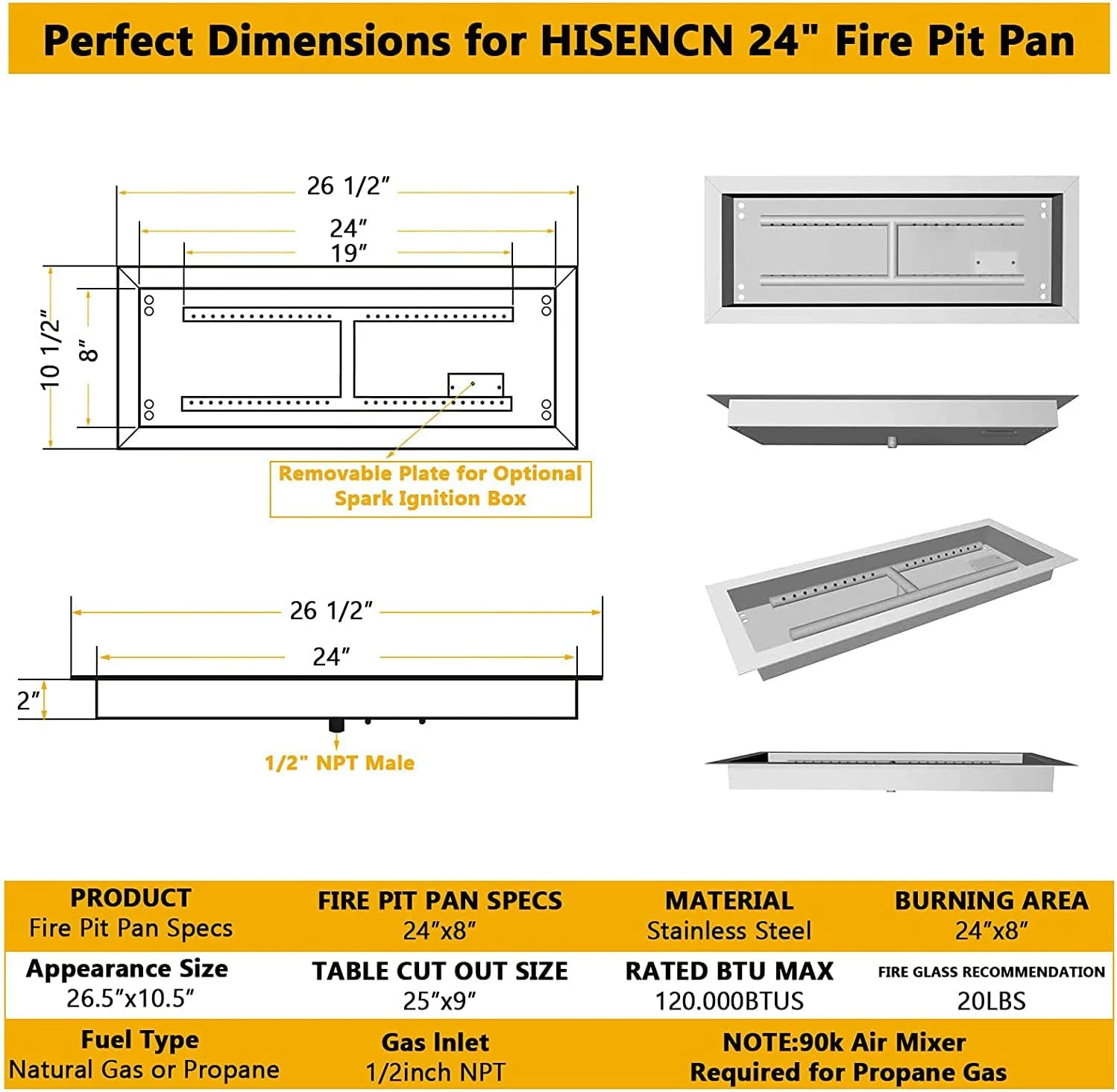 Perfect Dimensions for HISENCN 24" Fire Pit Pan

26 1/2″
24″
19″
10 1/2″
8″

Removable Plate for Optional Spark Ignition Box

26 1/2″
24″
2″

1/2" NPT Male

| PRODUCT Fire Pit Pan Specs | FIRE PIT PAN SPECS 24″x8″ | MATERIAL Stainless Steel | BURNING AREA 24″x8″ |
|---|---|---|---|
| Appearance Size 26.5″x10.5″ | TABLE CUT OUT SIZE 25″x9″ | RATED BTU MAX 120.000BTUS | FIRE GLASS RECOMMENDATION 20LBS |
| Fuel Type Natural Gas or Propane | Gas Inlet 1/2inch NPT | NOTE:90k Air Mixer Required for Propane Gas | |