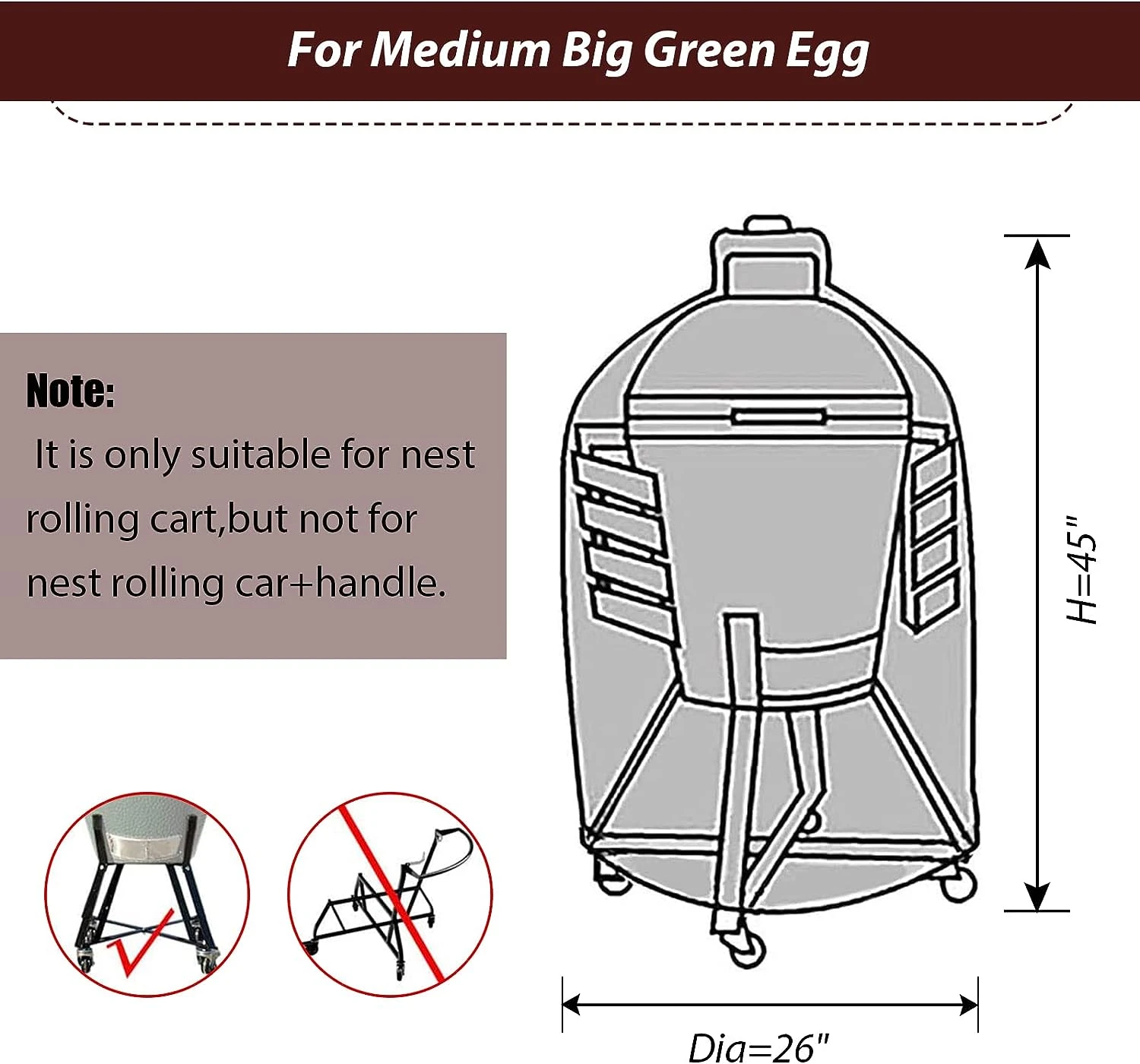 For Medium Big Green Egg

Note:
It is only suitable for nest rolling cart,but not for nest rolling car+handle.

H=45"

Dia=26"