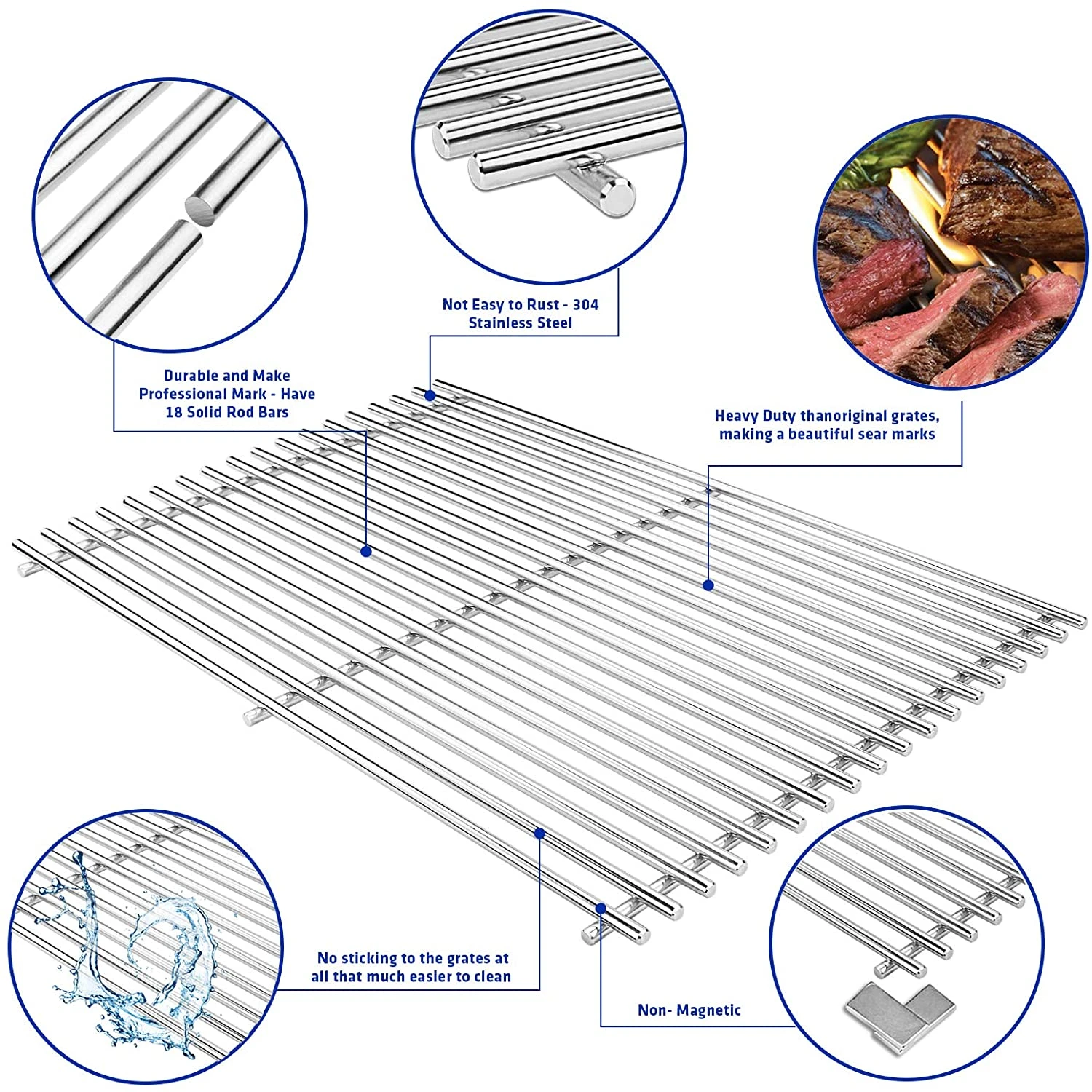 Not Easy to Rust - 304 Stainless Steel

Durable and Make Professional Mark - Have 18 Solid Rod Bars

Heavy Duty thanoriginal grates, making a beautiful sear marks

No sticking to the grates at all that much easier to clean

Non- Magnetic