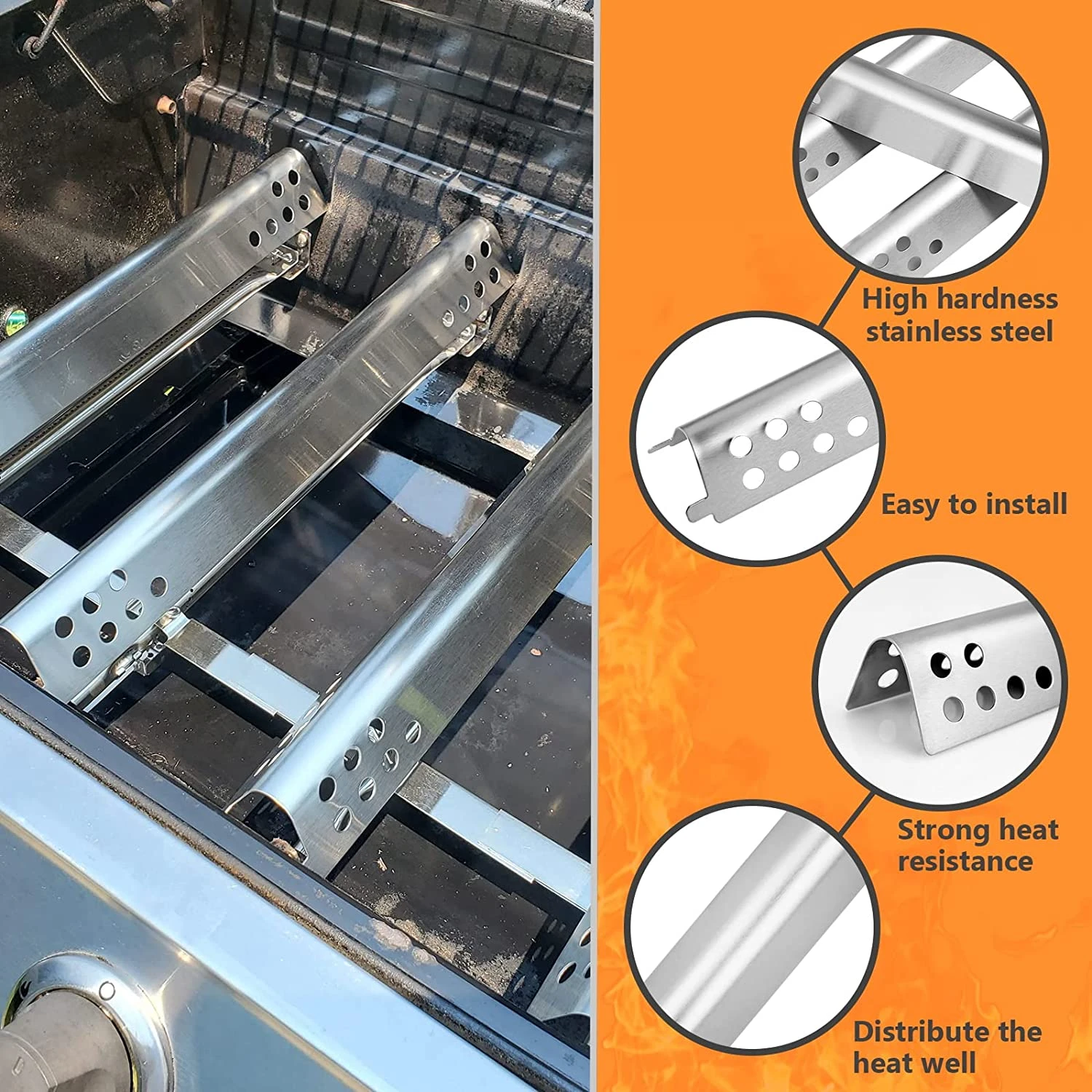 High hardness stainless steel

Easy to install

Strong heat resistance

Distribute the heat well