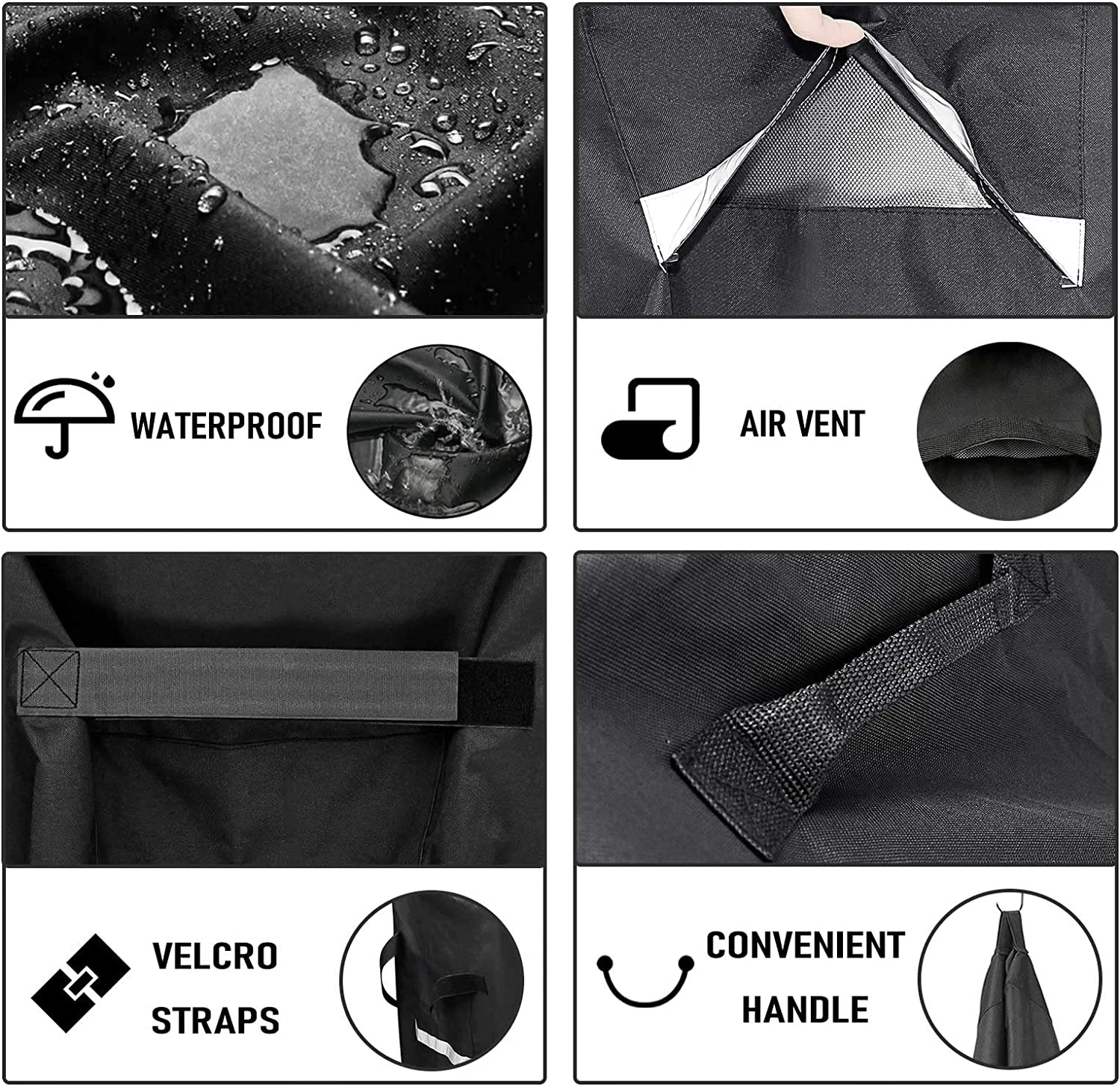 WATERPROOF

AIR VENT

VELCRO STRAPS

CONVENIENT HANDLE