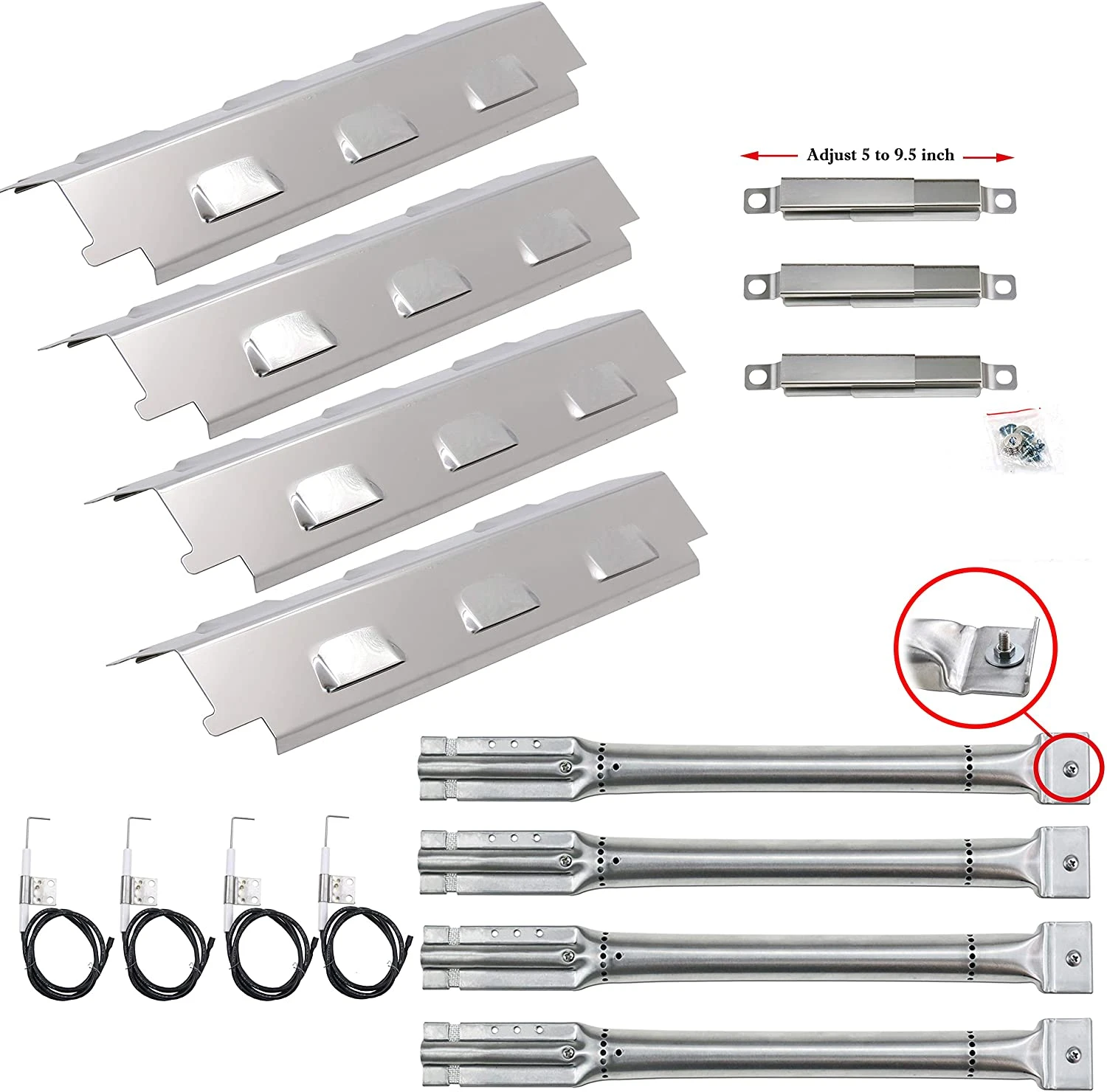 Adjust 5 to 9.5 inch