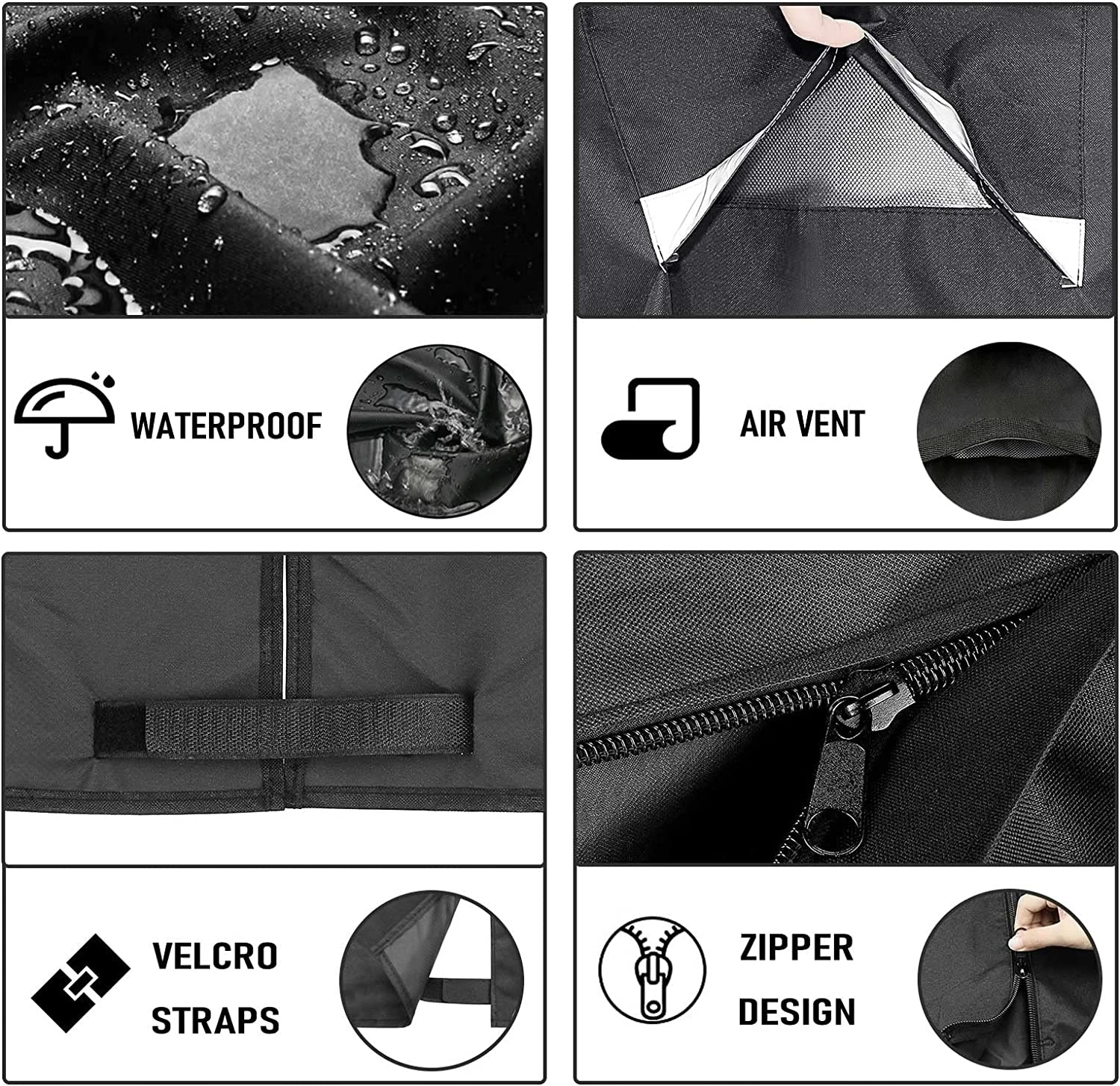 WATERPROOF

AIR VENT

VELCRO STRAPS

ZIPPER DESIGN